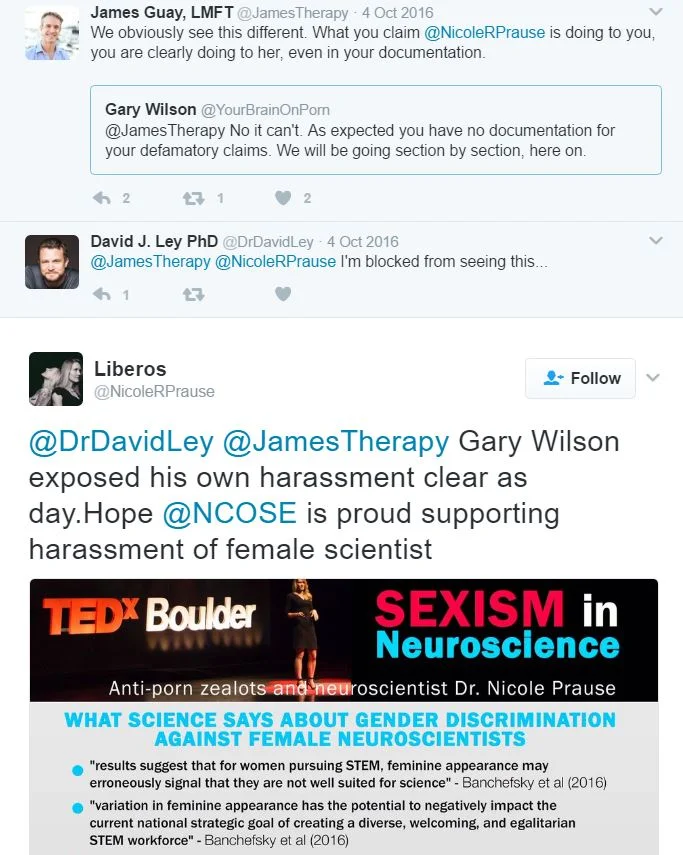 James Guay, LMFT @JamesTherapy · 4 Oct 2016
We obviously see this different. What you claim @NicoleRPrause is doing to you, you are clearly doing to her, even in your documentation.

Gary Wilson @YourBrainOnPorn
@JamesTherapy No it can't. As expected you have no documentation for your defamatory claims. We will be going section by section, here on.

2 1 2

David J. Ley PhD @DrDavidLey · 4 Oct 2016
@JamesTherapy @NicoleRPrause I'm blocked from seeing this...

1

Liberos
@NicoleRPrause

Follow

@DrDavidLey @JamesTherapy Gary Wilson exposed his own harassment clear as day.Hope @NCOSE is proud supporting harassment of female scientist

TEDx Boulder

SEXISM in Neuroscience

Anti-porn zealots and neuroscientist Dr. Nicole Prause

WHAT SCIENCE SAYS ABOUT GENDER DISCRIMINATION AGAINST FEMALE NEUROSCIENTISTS

"results suggest that for women pursuing STEM, feminine appearance may erroneously signal that they are not well suited for science" - Banchefsky et al (2016)

"variation in feminine appearance has the potential to negatively impact the current national strategic goal of creating a diverse, welcoming, and egalitarian STEM workforce" - Banchefsky et al (2016)