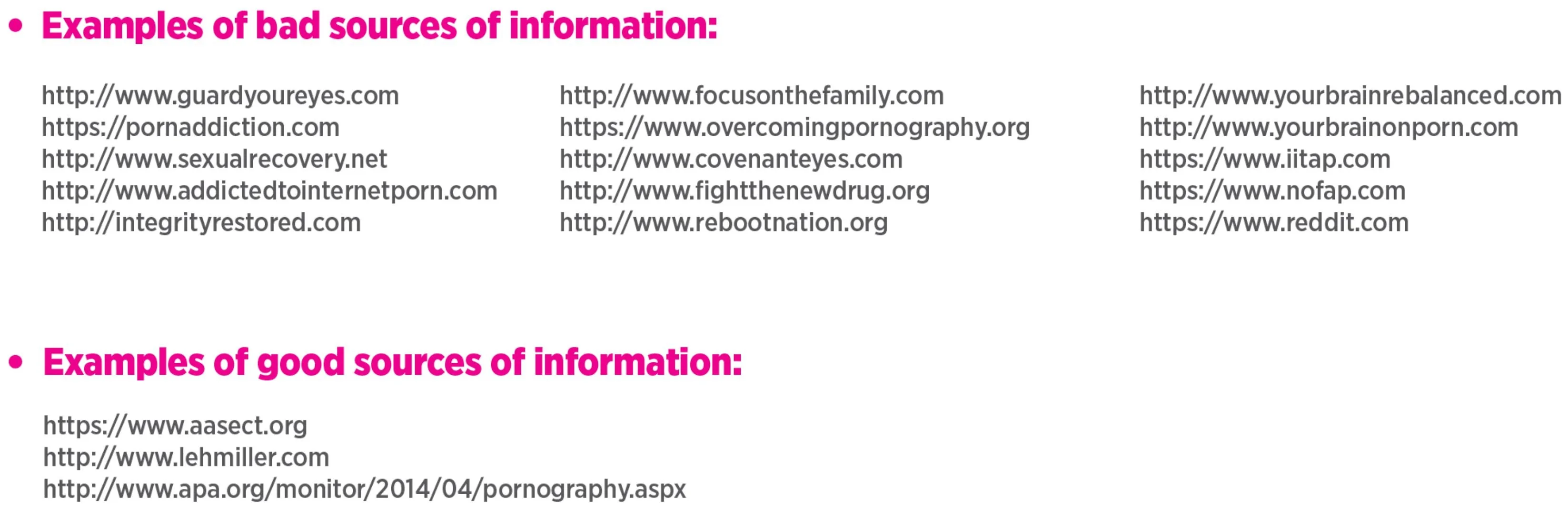 • Examples of bad sources of information:

http://www.guardyoureyes.com
https://pornaddiction.com
http://www.sexualrecovery.net
http://www.addictedtointernetporn.com
http://integrityrestored.com

http://www.focusonthefamily.com
https://www.overcomingpornography.org
http://www.covenanteyes.com
http://www.fightthenewdrug.org
http://www.rebootnation.org

http://www.yourbrainrebalanced.com
http://www.yourbrainonporn.com
https://www.iitap.com
https://www.nofap.com
https://www.reddit.com

• Examples of good sources of information:

https://www.aasect.org
http://www.lehmiller.com
http://www.apa.org/monitor/2014/04/pornography.aspx