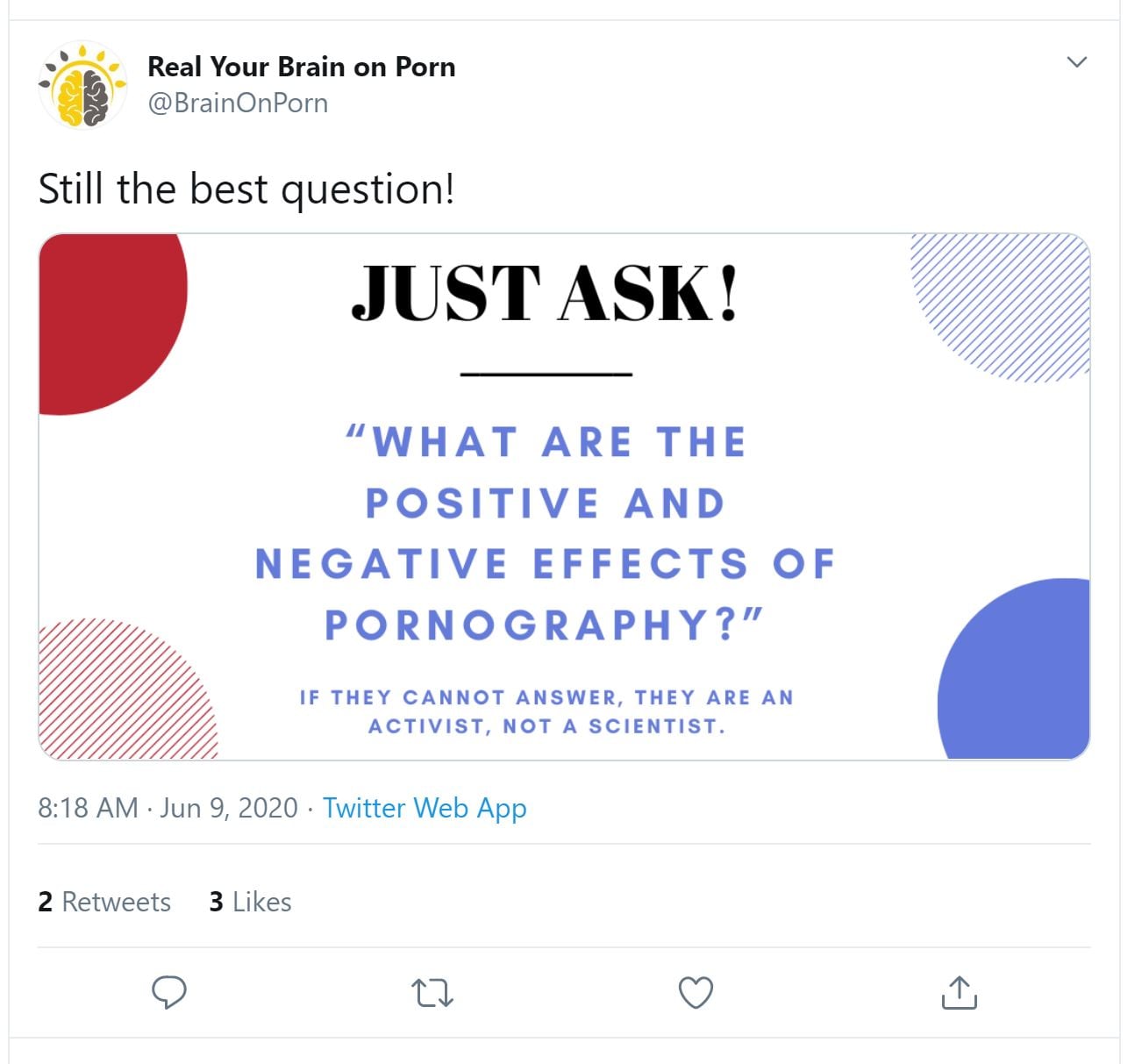 Real Your Brain on Porn
@BrainOnPorn

Still the best question!

JUST ASK!

"WHAT ARE THE POSITIVE AND NEGATIVE EFFECTS OF PORNOGRAPHY?"

IF THEY CANNOT ANSWER, THEY ARE AN ACTIVIST, NOT A SCIENTIST.

8:18 AM · Jun 9, 2020 · Twitter Web App

2 Retweets 3 Likes